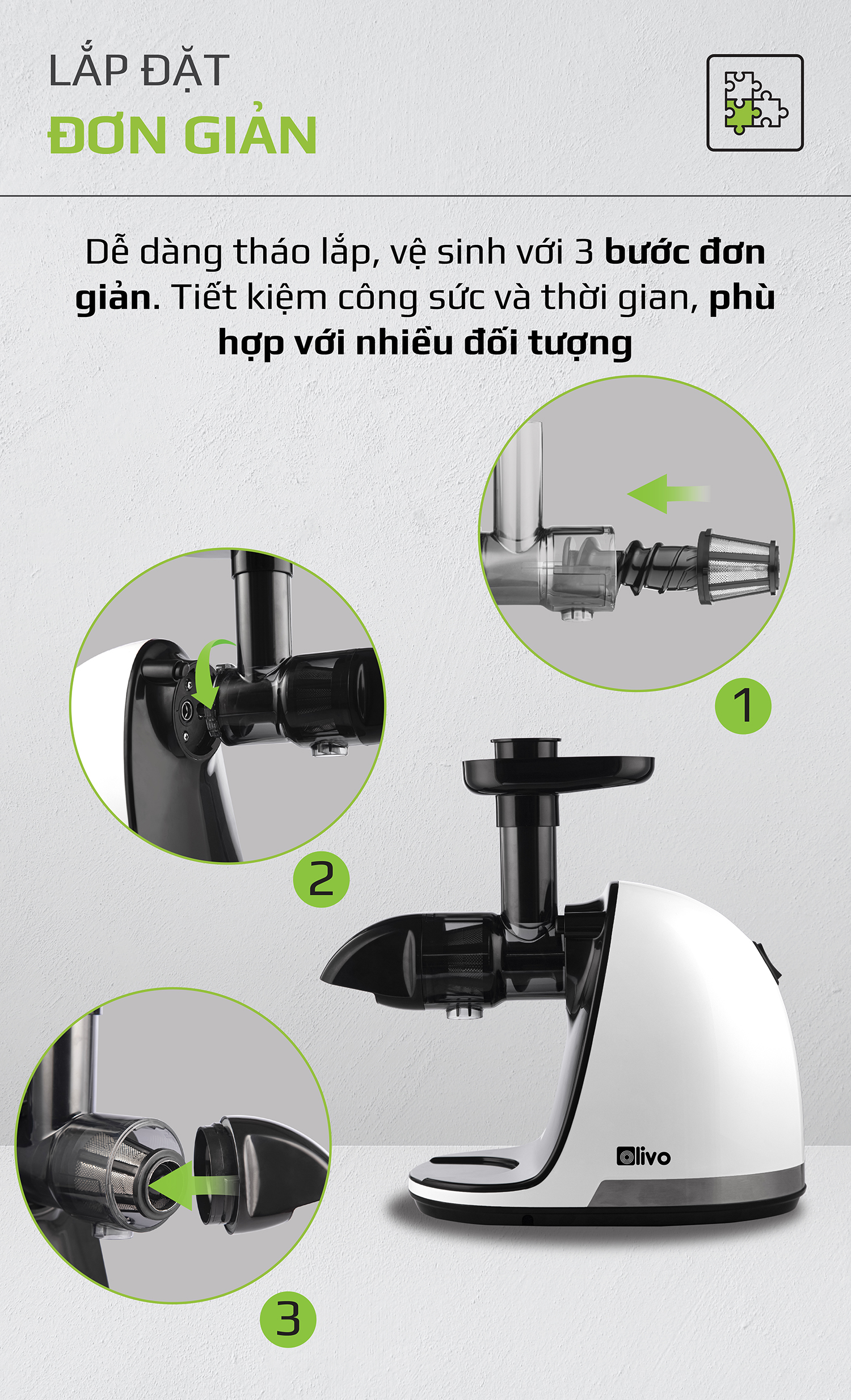 LẮP ĐẶT
ĐƠN GIẢN

Dễ dàng tháo lắp, vệ sinh với 3 bước đơn giản. Tiết kiệm công sức và thời gian, phù hợp với nhiều đối tượng

1

2

Olivo

3